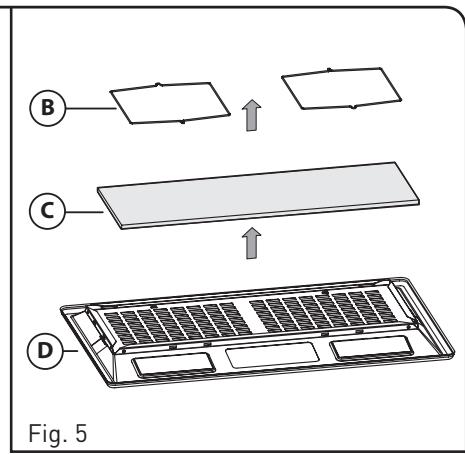 B
C
D
Fig. 5