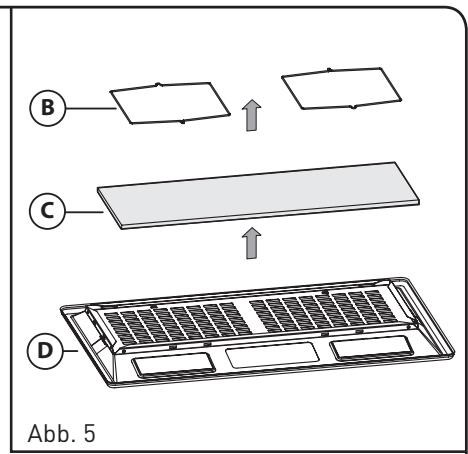 B

C

D

Abb. 5