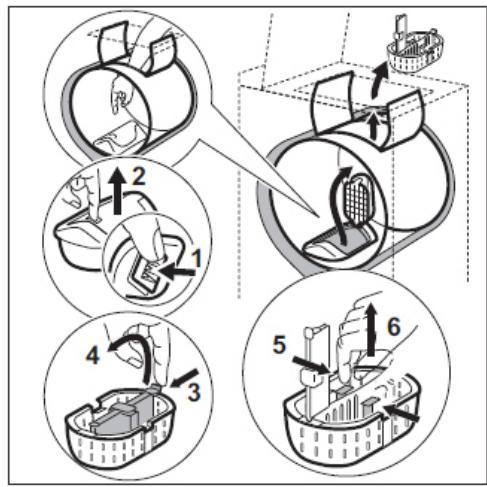 2
1
4
3
5
6