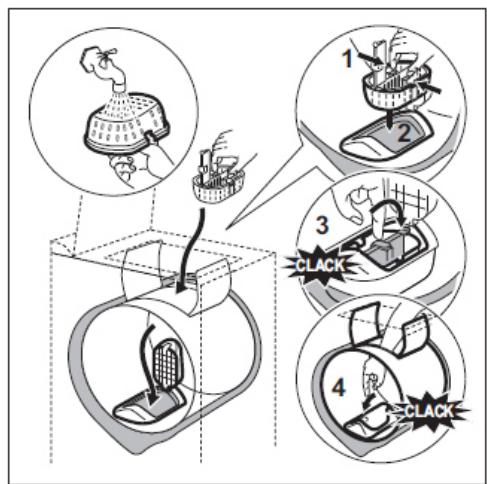 1
2
3
CLACK
4
CLACK