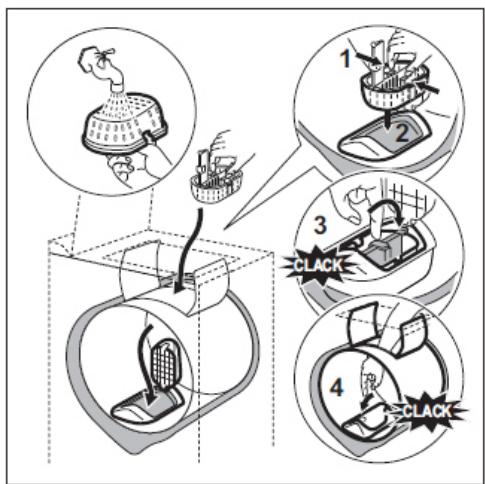 1
2
3
CLACK
4
CLACK