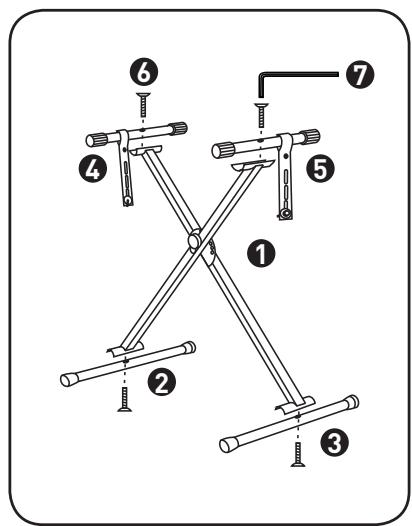 6
7
4
5
1
2
3