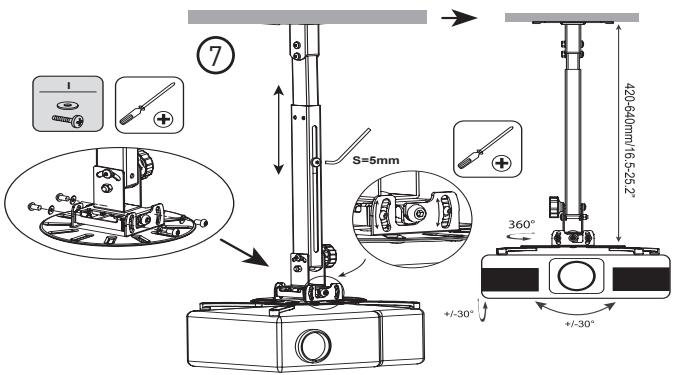 7

I

S=5mm

420-640mm/16.5-25.2"

360°

+/-30°

+/-30°