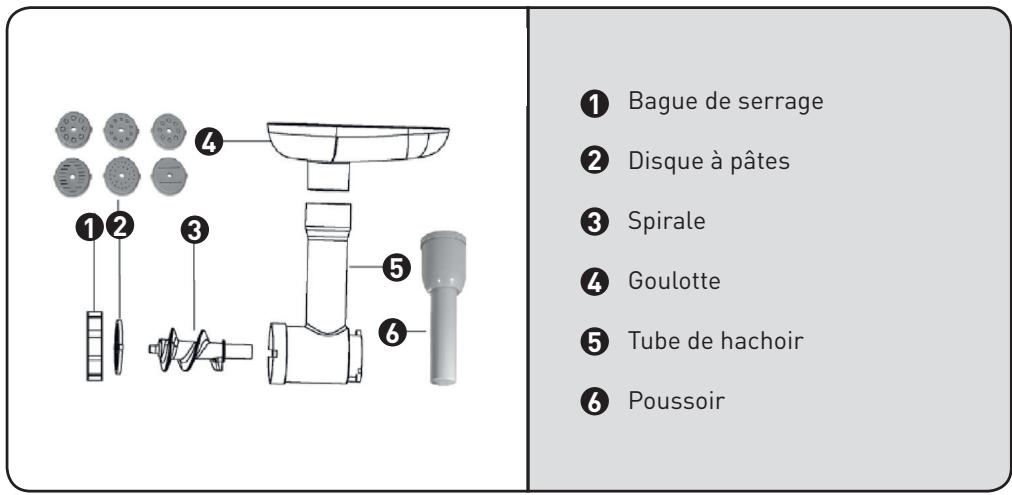 4
1 2 3
5
6

1 Bague de serrage
2 Disque à pâtes
3 Spirale
4 Goulotte
5 Tube de hachoir
6 Poussoir