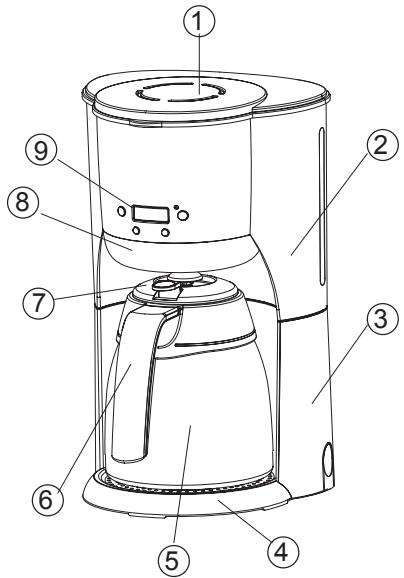 1
9
2
8
7
3
6
5
4