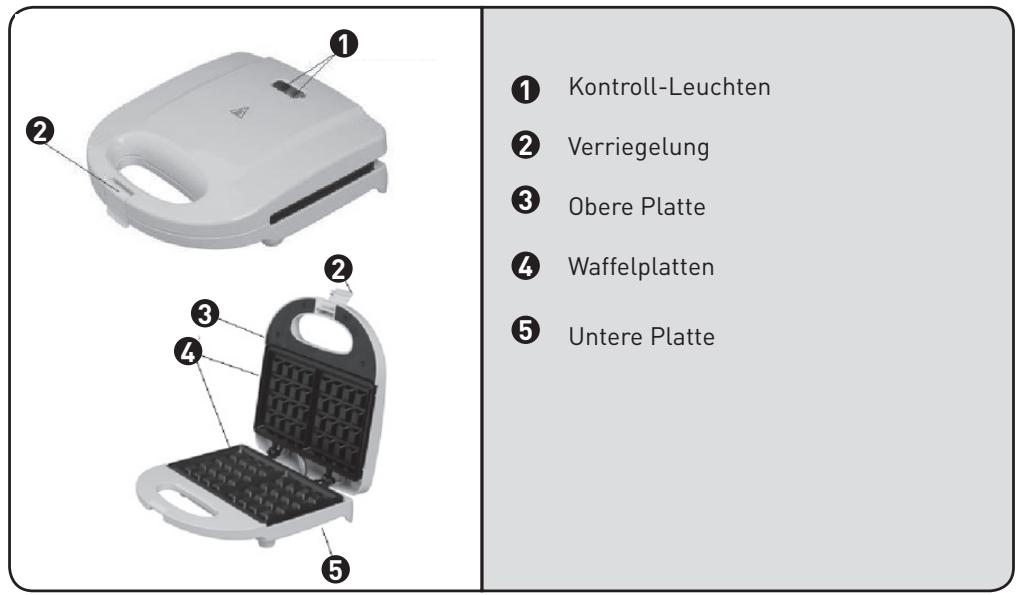 1
2
2
3
4
5

1 Kontroll-Leuchten

2 Verriegelung

3 Obere Platte

4 Waffelplatten

5 Untere Platte