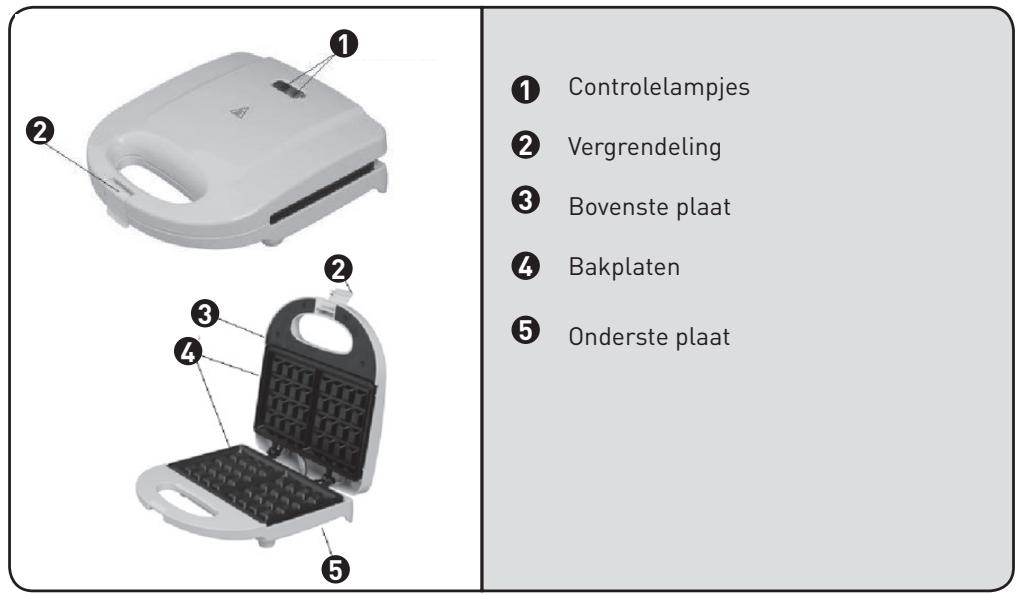 1
2
2
3
4
5

1 Controlelampjes
2 Vergrendeling
3 Bovenste plaat
4 Bakplaten
5 Onderste plaat