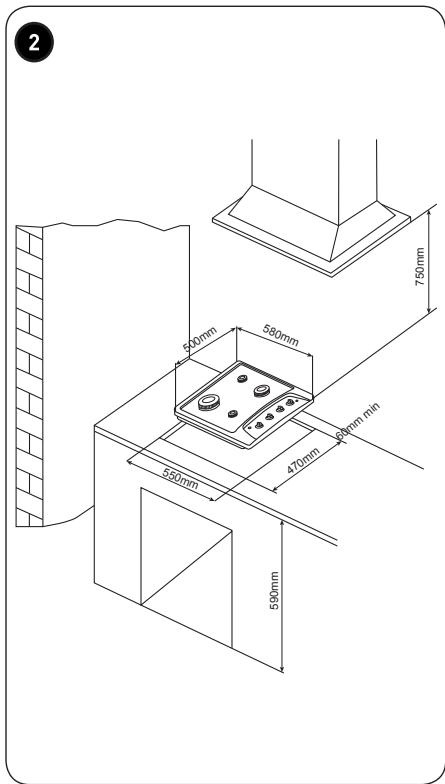 2

750mm

500mm

580mm

60mm min

470mm

550mm

590mm