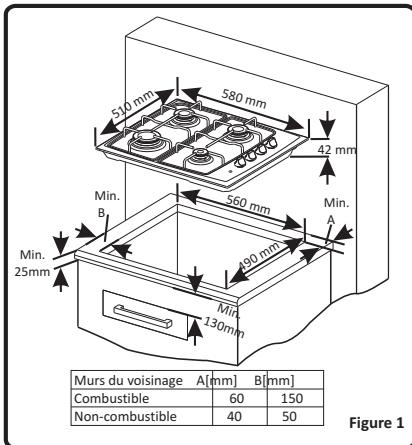 510 mm
580 mm
42 mm
Min.
B
560 mm
Min.
A
Min.
25mm
490 mm
Min.
130mm

| Murs du voisinage | A[mm] | B[mm] |
|---|---|---|
| Combustible | 60 | 150 |
| Non-combustible | 40 | 50 |

Figure 1