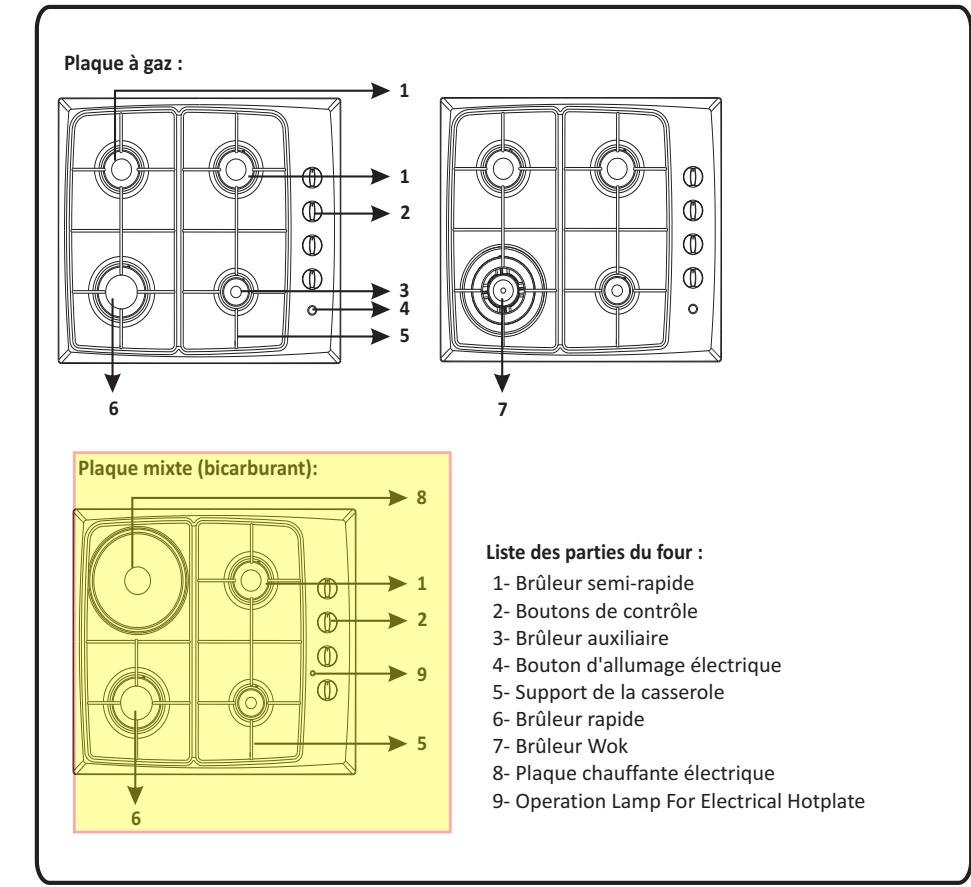 Plaque à gaz :

1
1
2
3
4
5
6
7

Plaque mixte (bicarburant):

8
1
2
9
5
6

Liste des parties du four :

1- Brûleur semi-rapide
2- Boutons de contrôle
3- Brûleur auxiliaire
4- Bouton d'allumage électrique
5- Support de la casserole
6- Brûleur rapide
7- Brûleur Wok
8- Plaque chauffante électrique
9- Operation Lamp For Electrical Hotplate