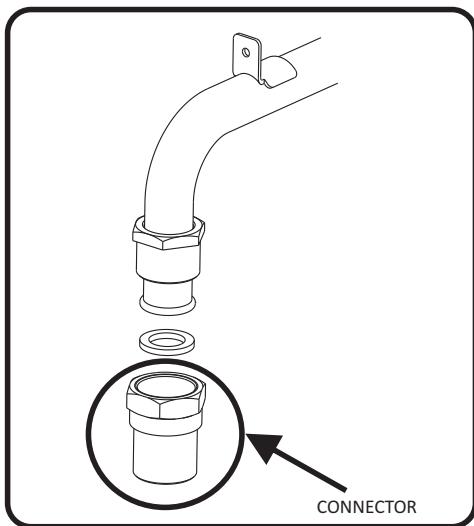 CONNECTOR