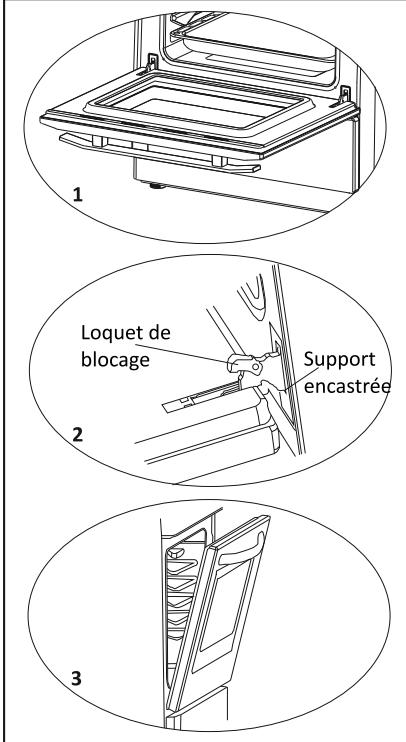 1

Loquet de blocage

Support encastrée

2

3