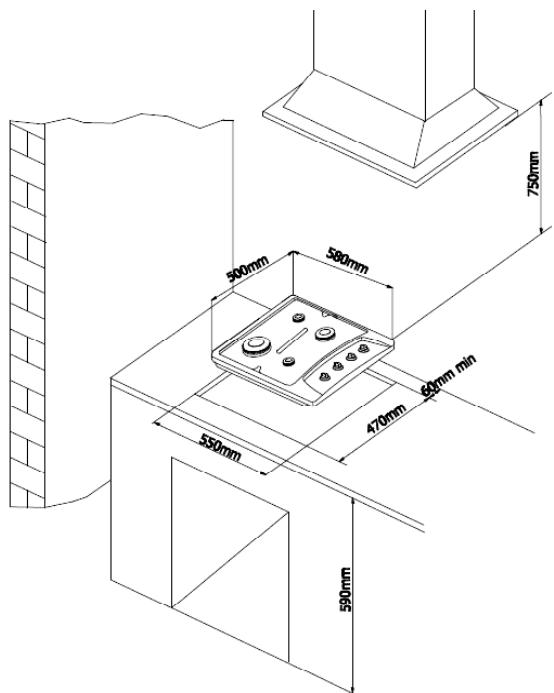 750mm
500mm
580mm
60mm min
470mm
550mm
590mm