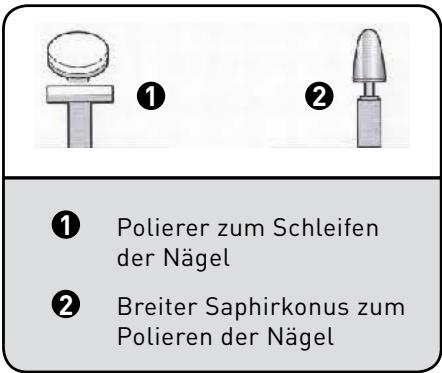 1 2

1 Polierer zum Schleifen der Nägel

2 Breiter Saphirkonus zum Polieren der Nägel