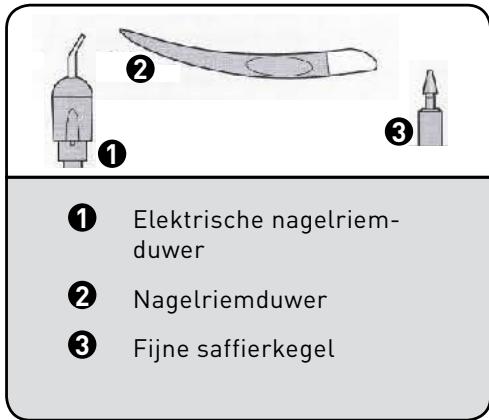 2

3

1

1 Elektrische nagelriemduwer

2 Nagelriemduwer

3 Fijne saffierkegel