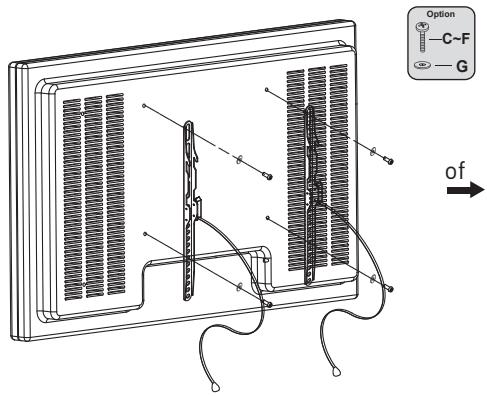 Option
C~F
G

of