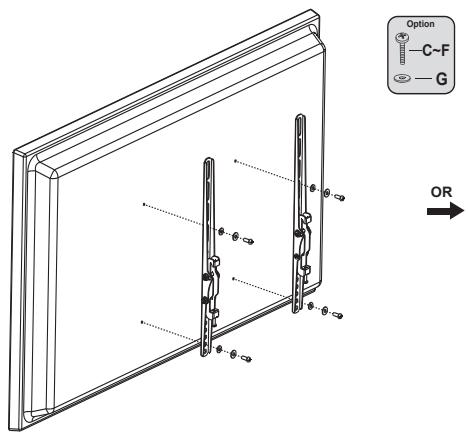 Option
C~F
G

OR