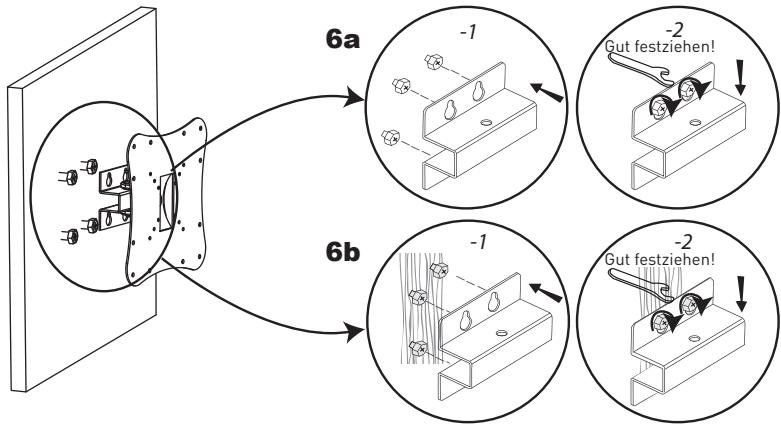 6a

-1

-2

Gut festziehen!

6b

-1

-2

Gut festziehen!