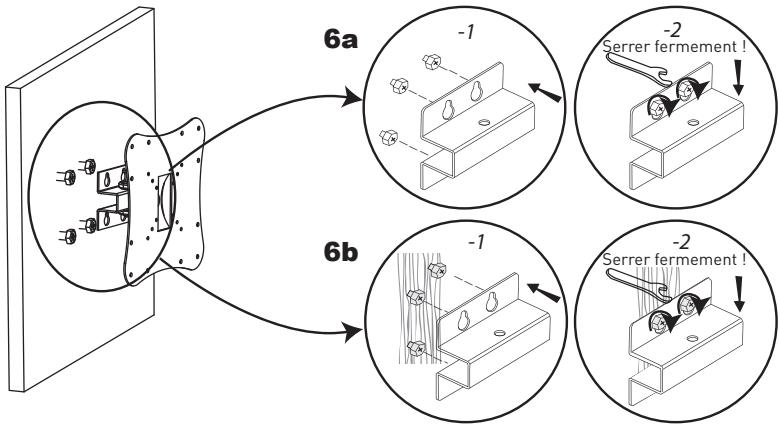 6a

-1

-2

Serrer fermement !

6b

-1

-2

Serrer fermement !