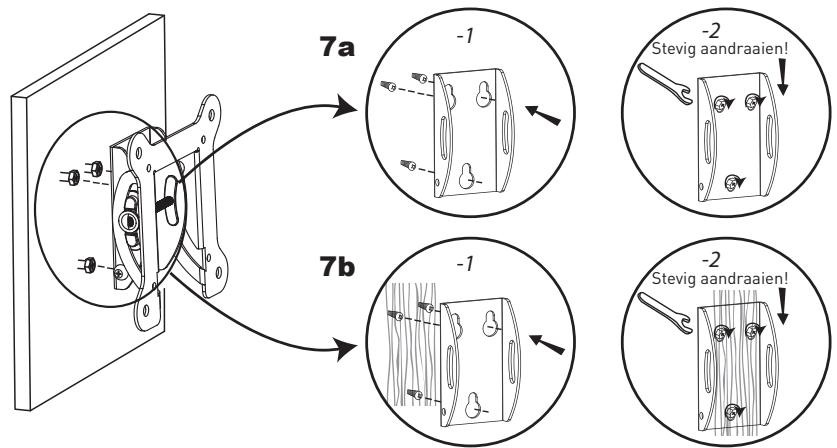 7a

-1

-2
Stevig aandraaien!

7b

-1

-2
Stevig aandraaien!