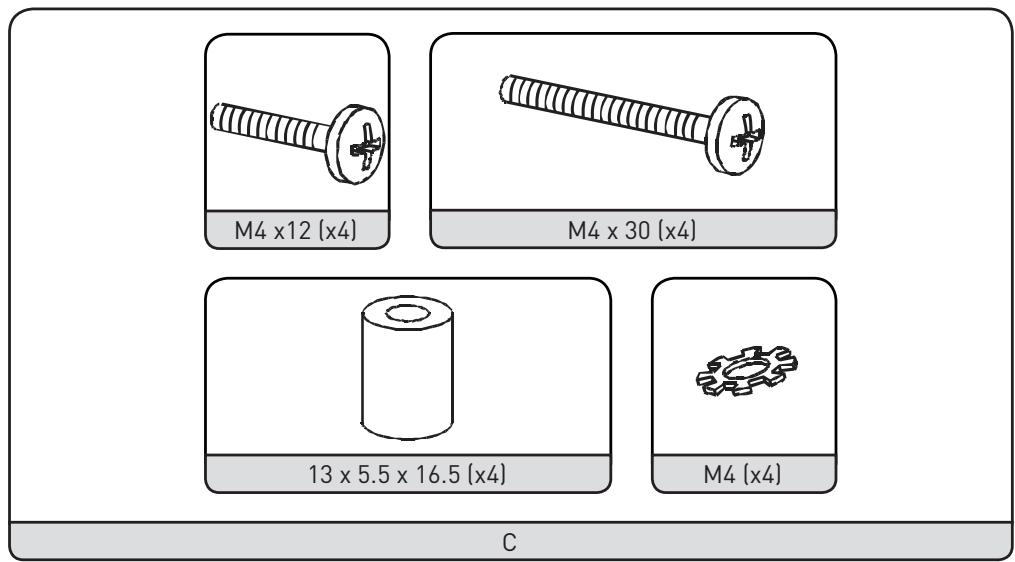 M4 x12 (x4)

M4 x 30 (x4)

13 x 5.5 x 16.5 (x4)

M4 (x4)

C