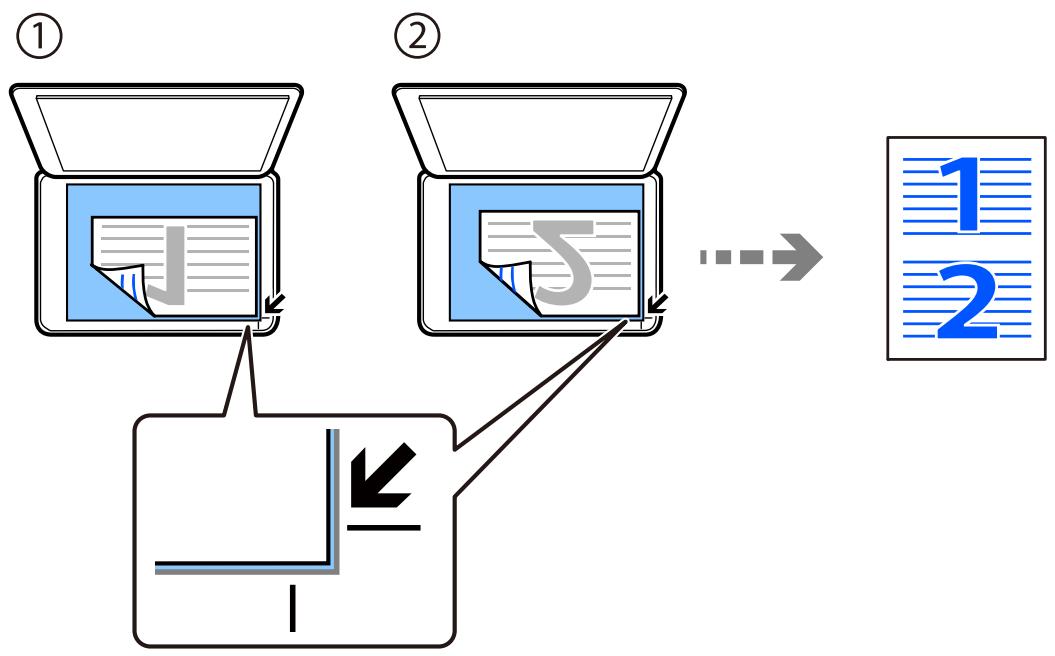 ①
②
1
2