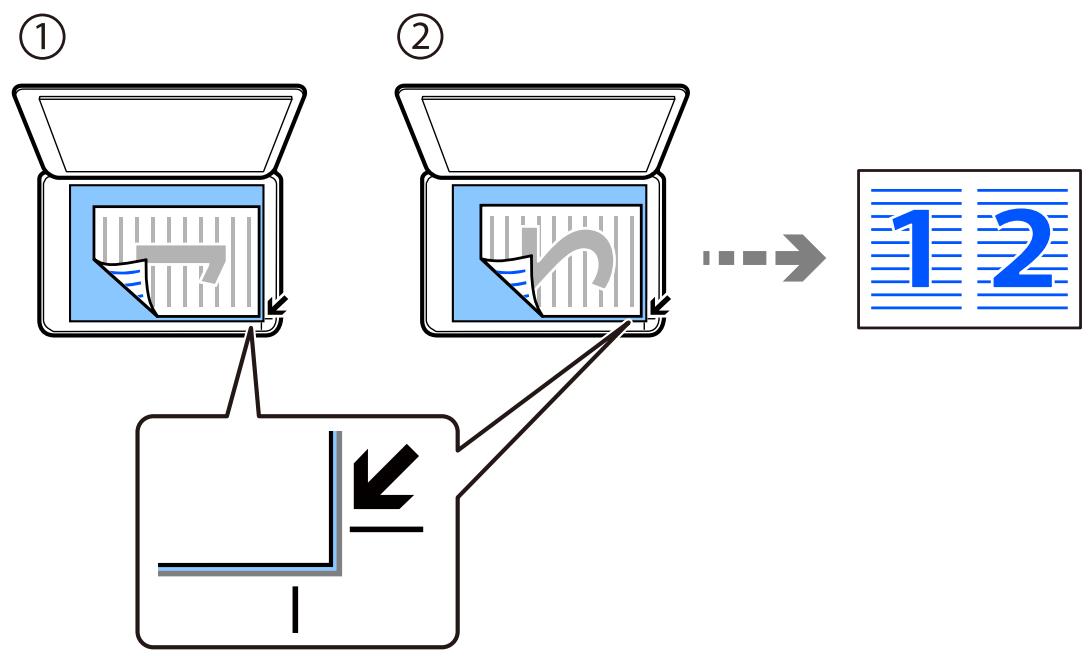 ①
②
1 2