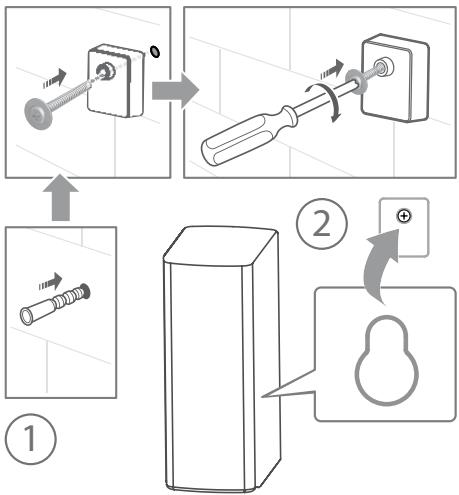 2

1