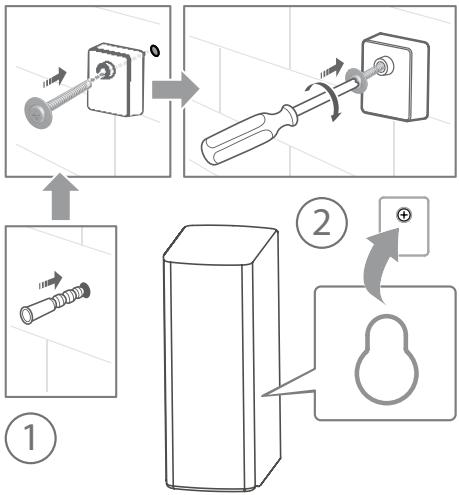 2

1