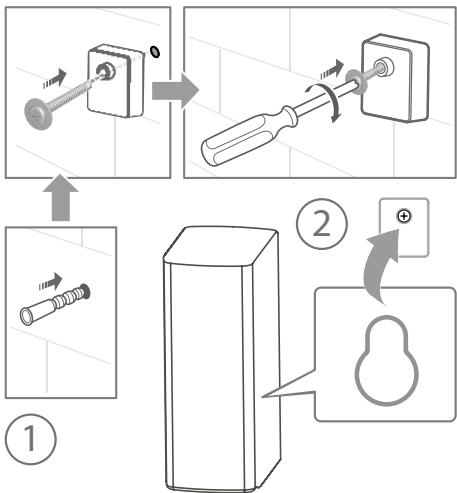 2

1