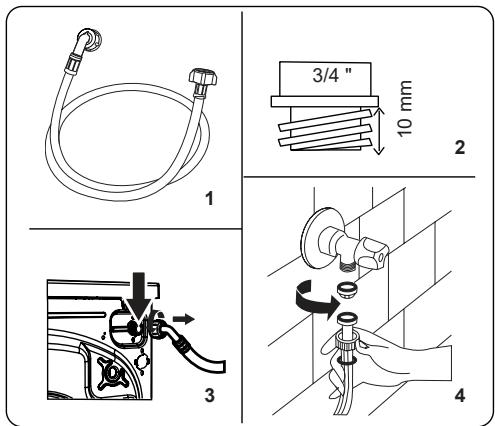 1

3/4 "

10 mm

2

3

4