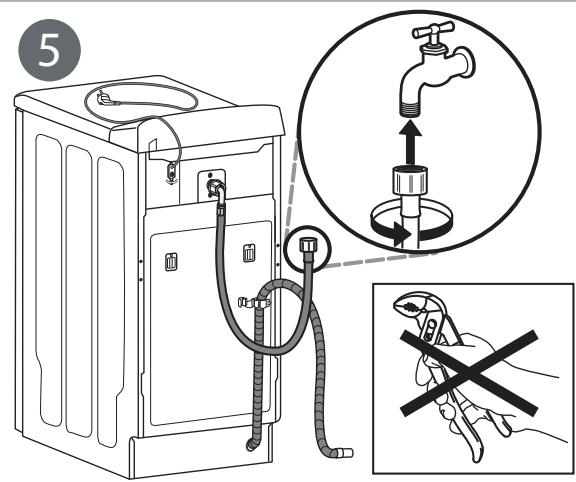 5