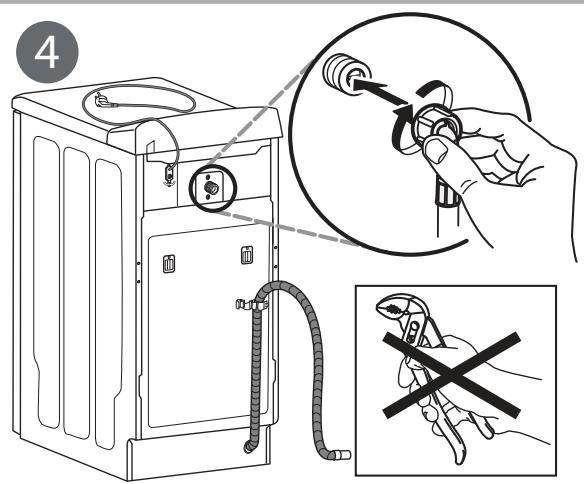 4