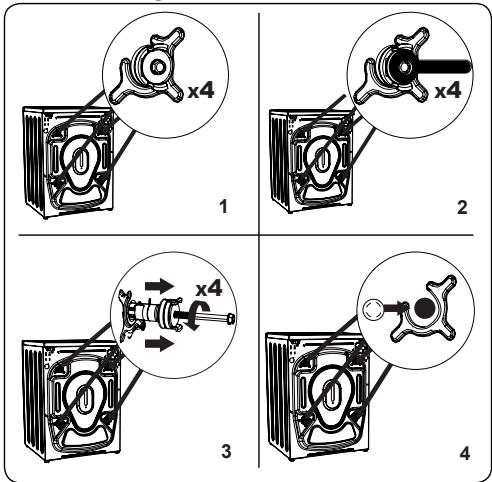 x4

1

x4

2

x4

3

4