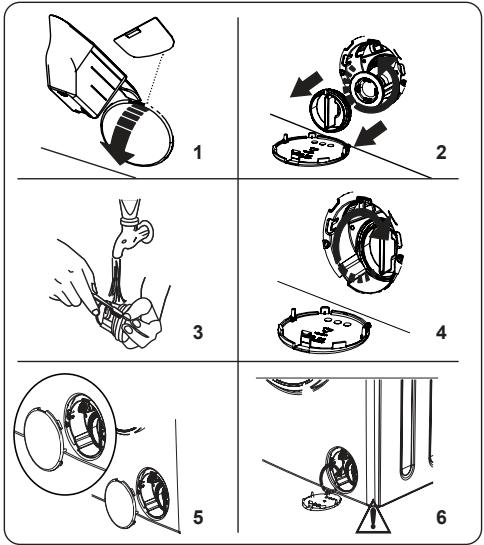 1

2

3

4

5

6