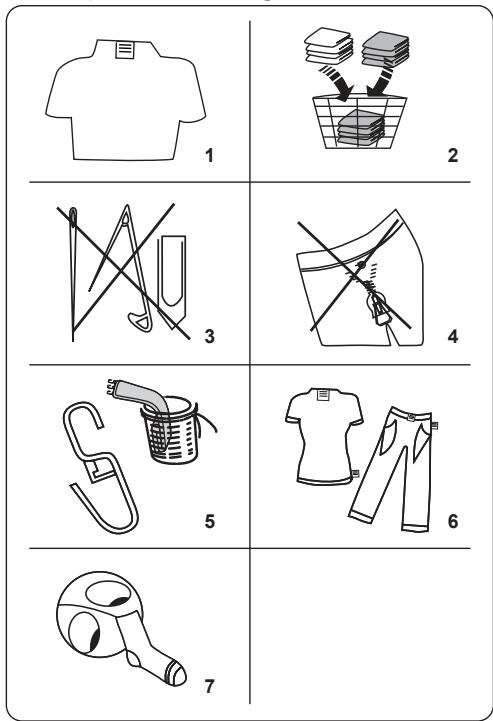 1

2

3

4

5

6

7