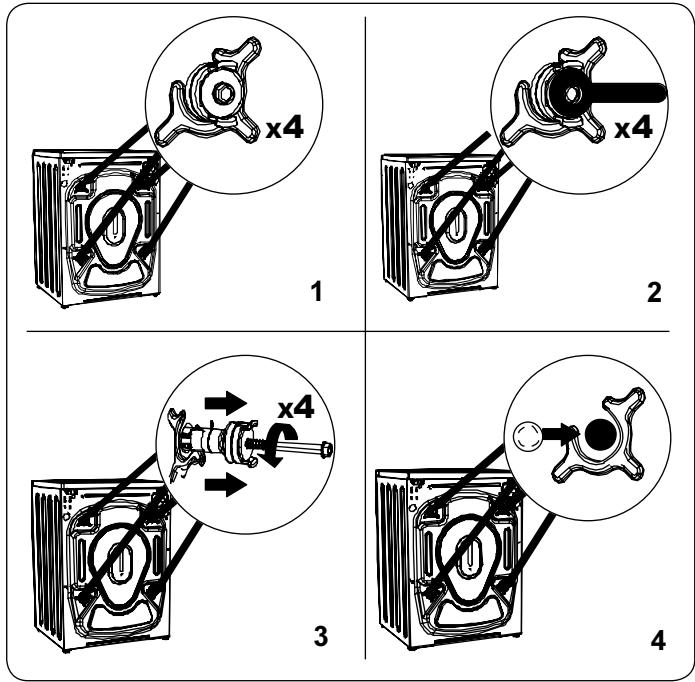 x4

1

x4

2

x4

3

4