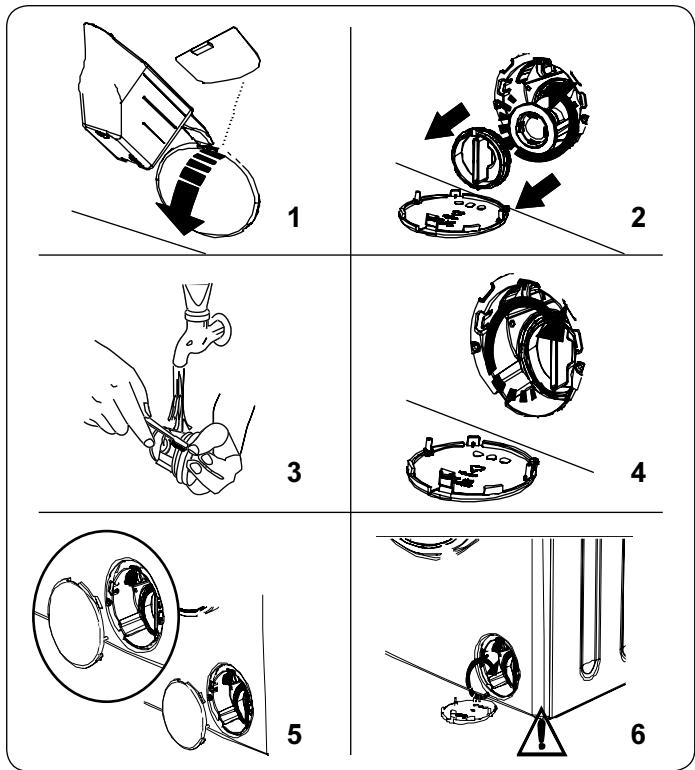 1

2

3

4

5

6