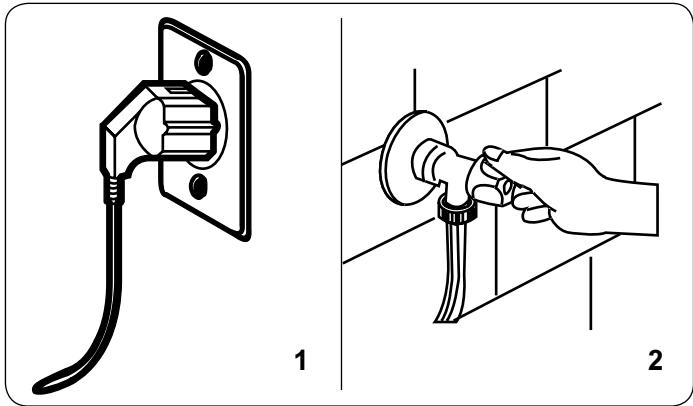 1

2