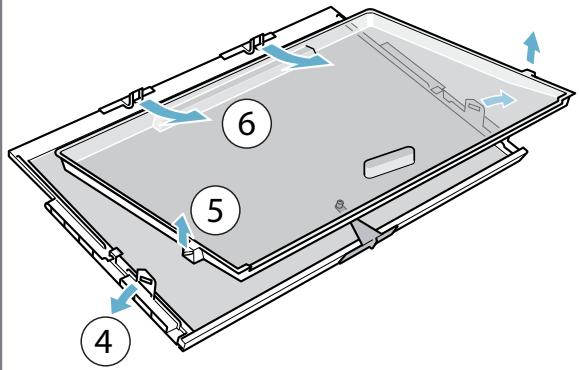 6

5

4