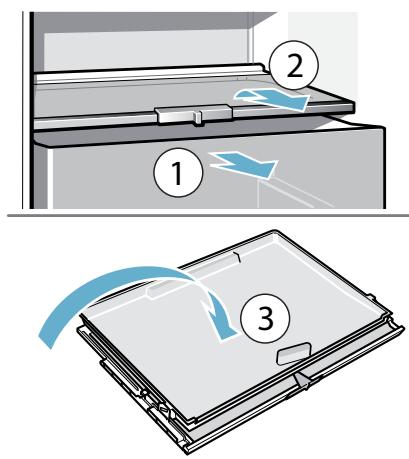 2

1

3