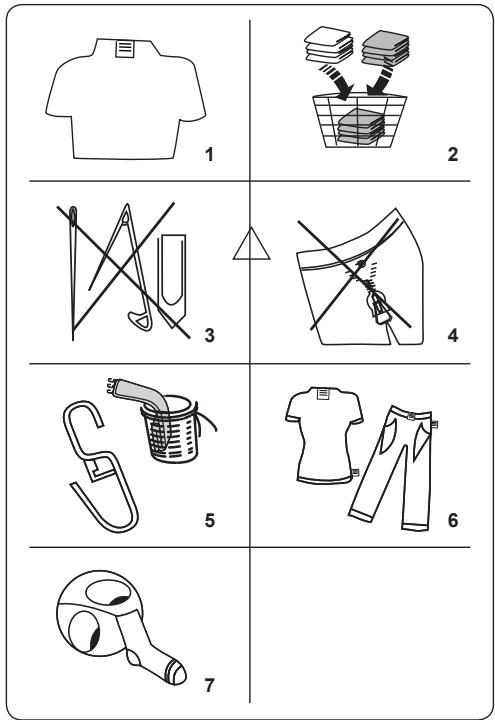 1

2

3

4

5

6

7