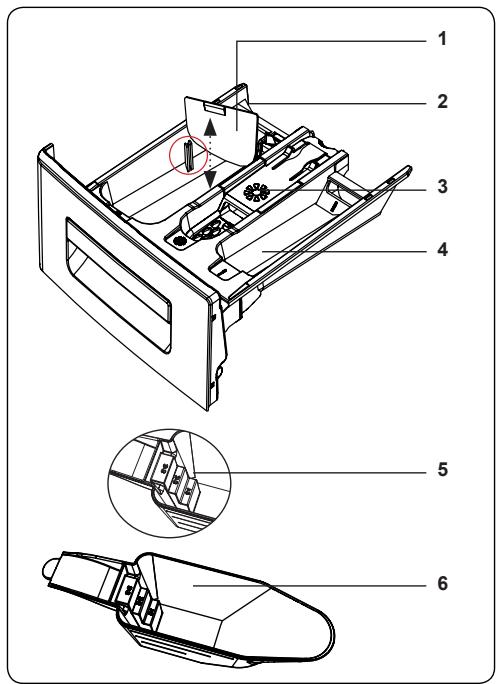 1
2
3
4
5
6