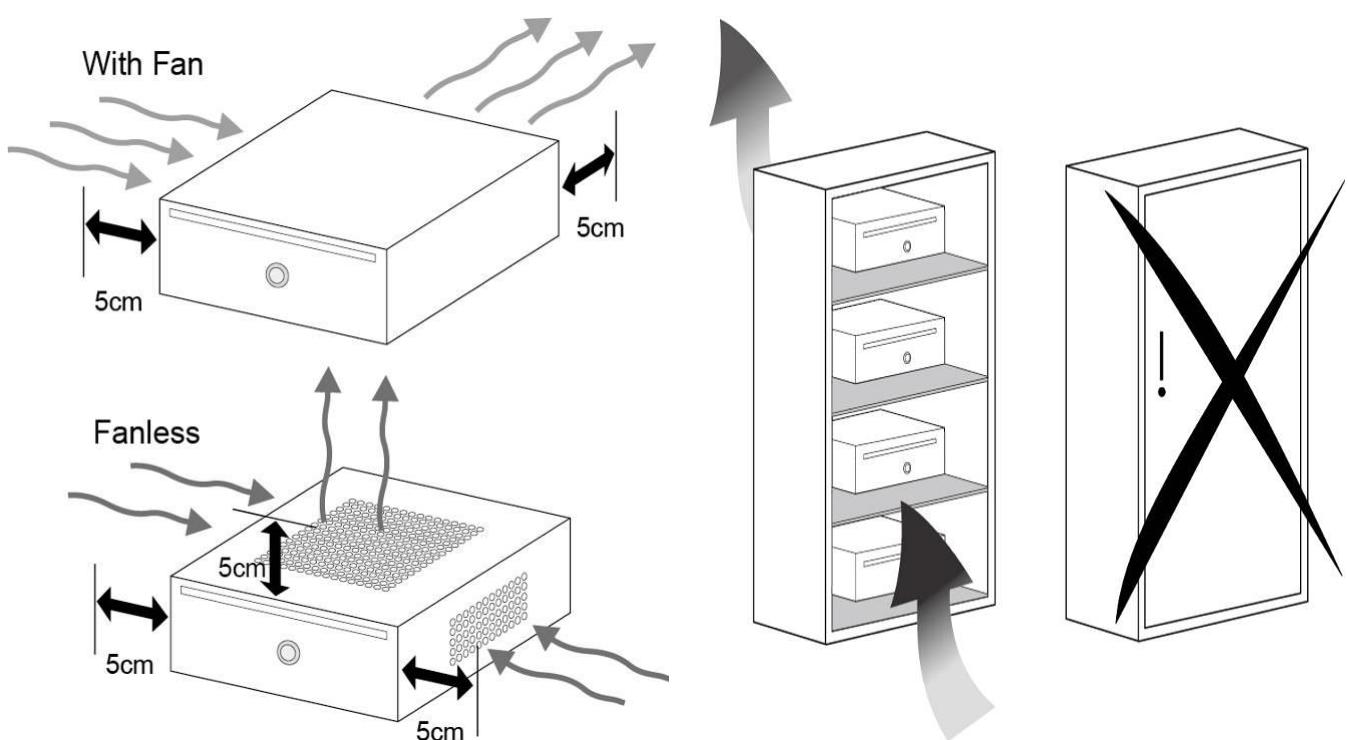 With Fan

5cm

5cm

Fanless

5cm

5cm

5cm