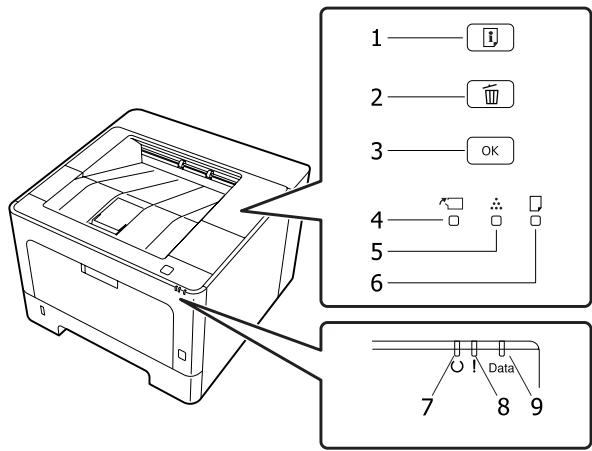 1

2

3 OK

4

5

6

!

Data

7 8 9