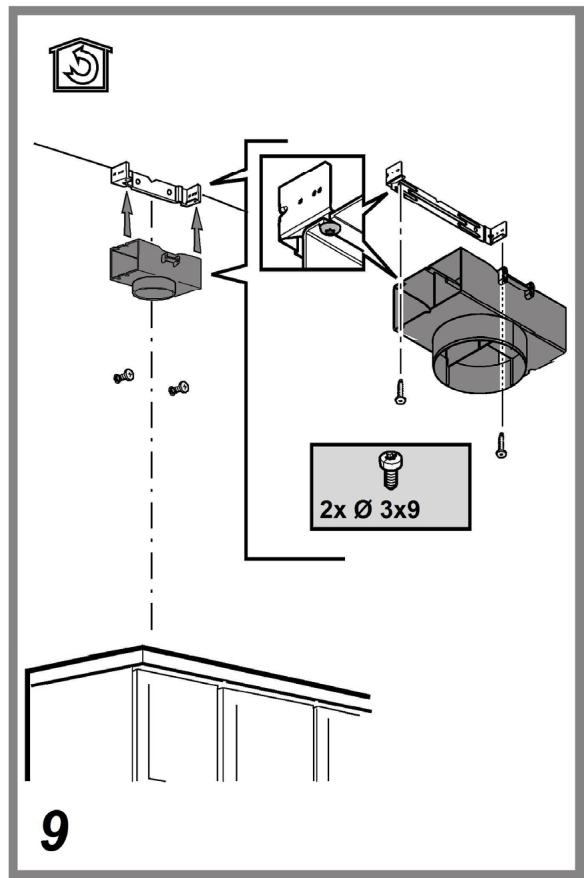 2x Ø 3x9

9