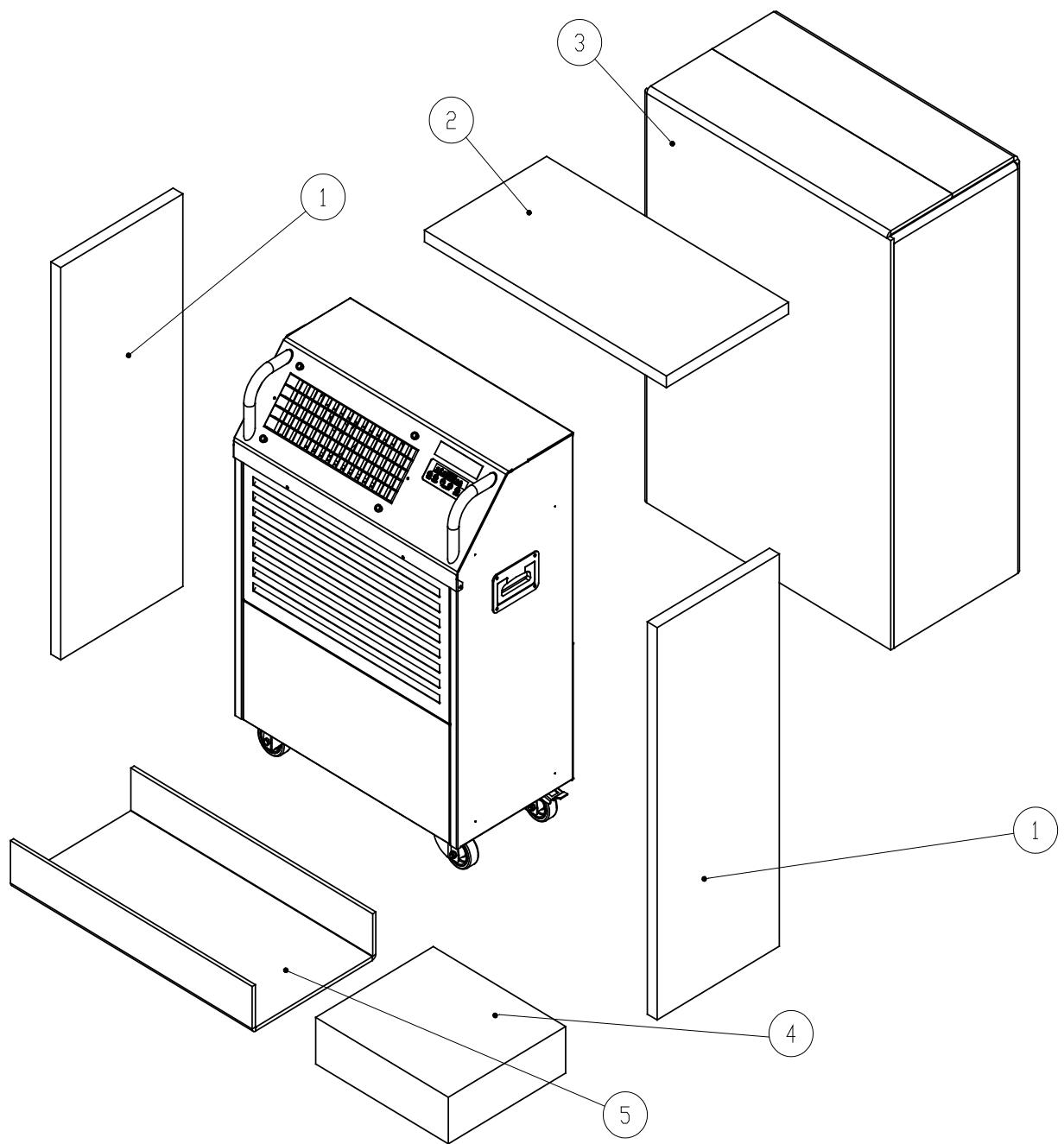 3
2
1
1
4
5