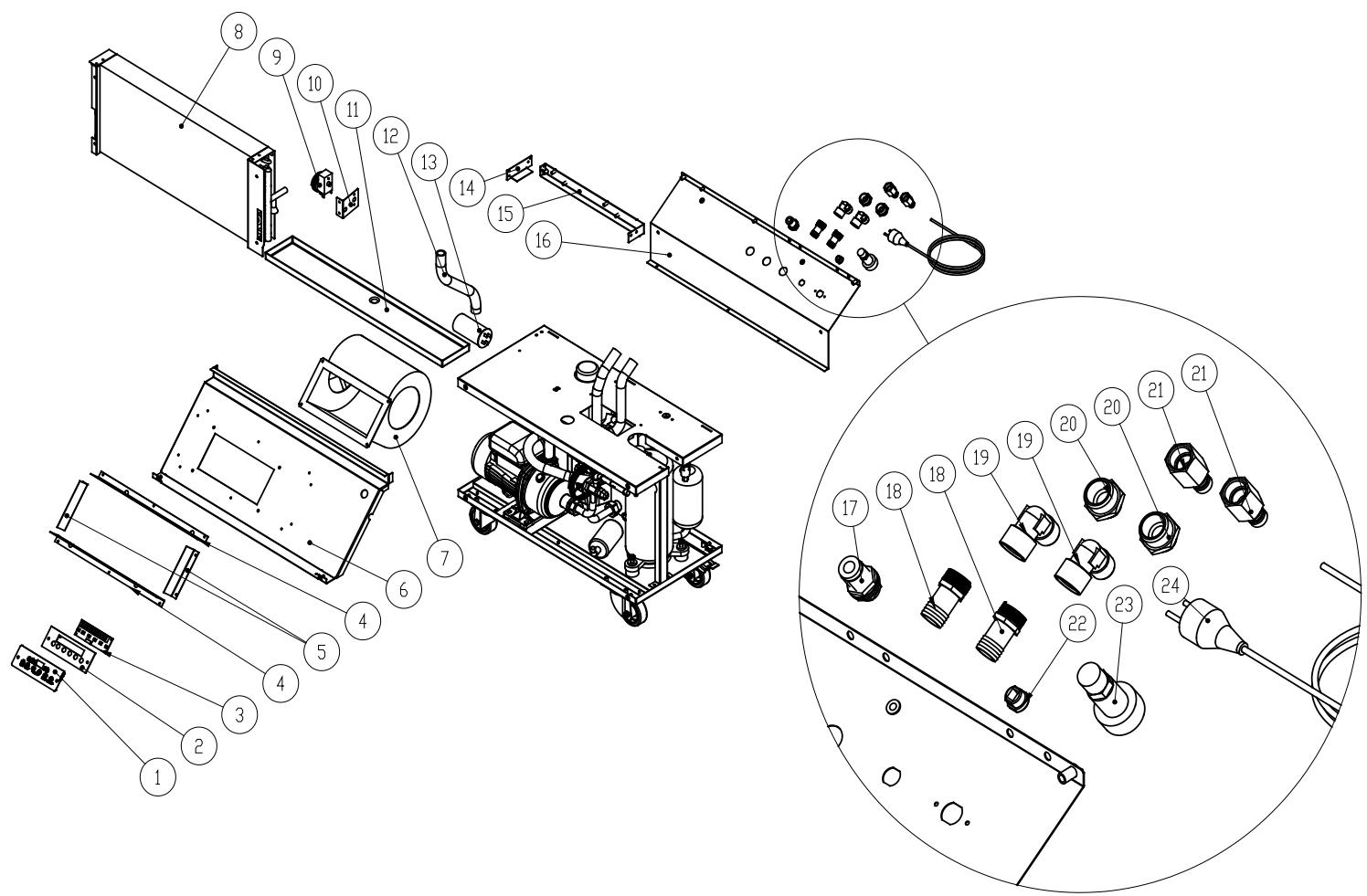 8
9
10
11
12
13
14
15
16
7
6
4
5
4
3
2
1
17
18
18
19
19
20
20
21
21
22
23
24