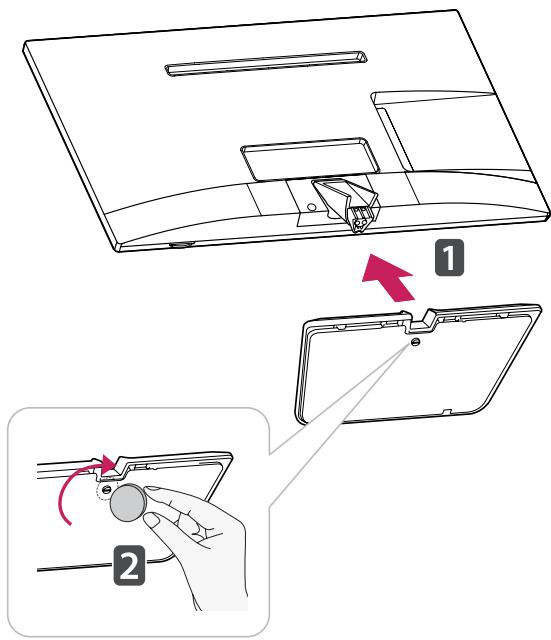 1

2