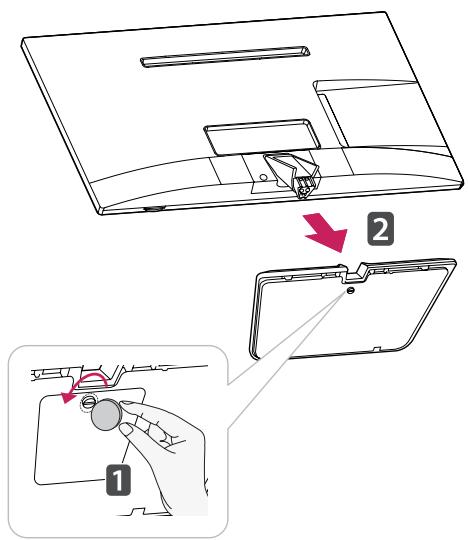 2

1